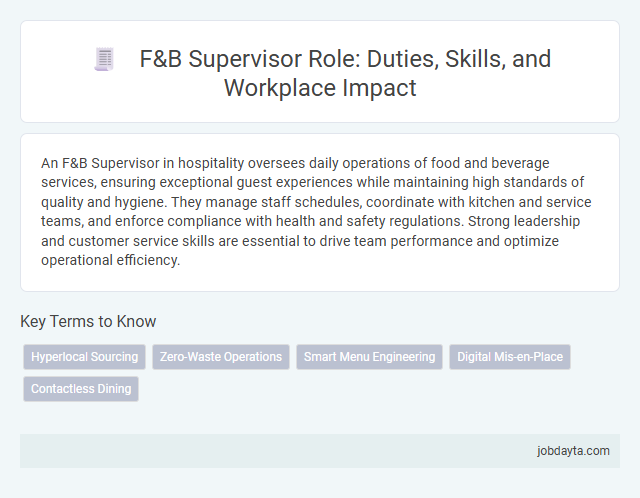 F&B Supervisor Role: Duties, Skills, and Workplace Impact

An F&B Supervisor in hospitality oversees daily operations of food and beverage services, ensuring exceptional guest experiences while maintaining high standards of quality and hygiene. They manage staff schedules, coordinate with kitchen and service teams, and enforce compliance with health and safety regulations. Strong leadership and customer service skills are essential to drive team performance and optimize operational efficiency.

Key Terms to Know

Hyperlocal Sourcing

Zero-Waste Operations

Smart Menu Engineering

Digital Mis-en-Place

Contactless Dining

jobdayta.com