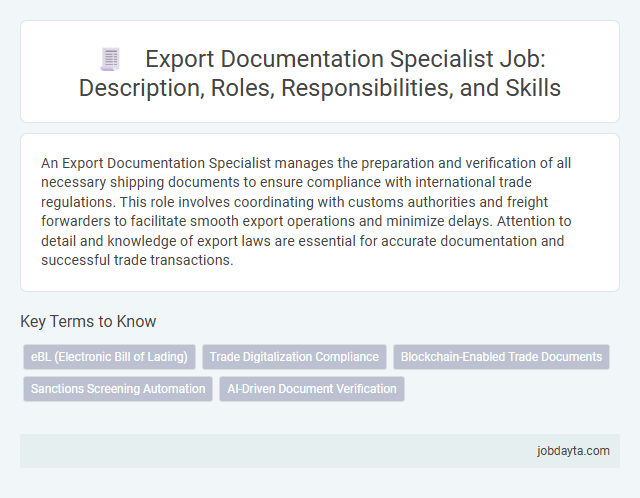 Export Documentation Specialist Job: Description, Roles, Responsibilities, and Skills

An Export Documentation Specialist manages the preparation and verification of all necessary shipping documents to ensure compliance with international trade regulations. This role involves coordinating with customs authorities and freight forwarders to facilitate smooth export operations and minimize delays. Attention to detail and knowledge of export laws are essential for accurate documentation and successful trade transactions.

Key Terms to Know

eBL (Electronic Bill of Lading)

Trade Digitalization Compliance

Blockchain-Enabled Trade Documents

Sanctions Screening Automation

AI-Driven Document Verification

jobdayta.com