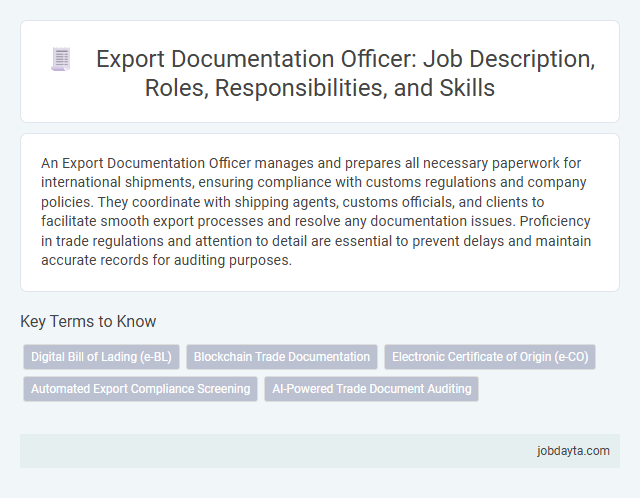 Export Documentation Officer: Job Description, Roles, Responsibilities, and Skills

An Export Documentation Officer manages and prepares all necessary paperwork for international shipments, ensuring compliance with customs regulations and company policies. They coordinate with shipping agents, customs officials, and clients to facilitate smooth export processes and resolve any documentation issues. Proficiency in trade regulations and attention to detail are essential to prevent delays and maintain accurate records for auditing purposes.

Key Terms to Know

Digital Bill of Lading (e-BL)

Blockchain Trade Documentation

Electronic Certificate of Origin (e-CO)

Automated Export Compliance Screening

AI-Powered Trade Document Auditing

jobdayta.com