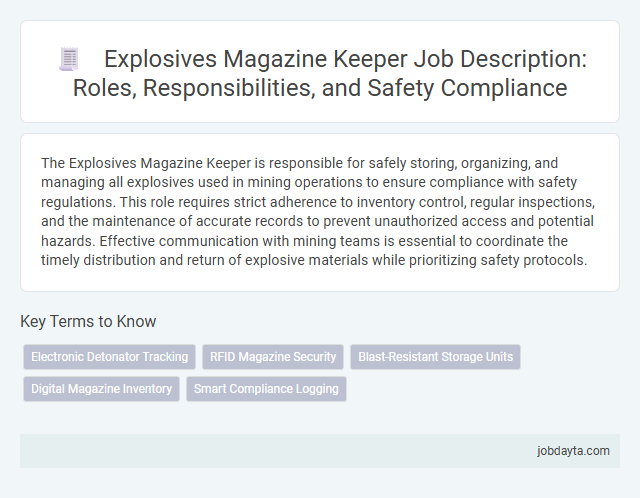 Explosives Magazine Keeper Job Description: Roles, Responsibilities, and Safety Compliance

The Explosives Magazine Keeper is responsible for safely storing, organizing, and managing all explosives used in mining operations to ensure compliance with safety regulations. This role requires strict adherence to inventory control, regular inspections, and the maintenance of accurate records to prevent unauthorized access and potential hazards. Effective communication with mining teams is essential to coordinate the timely distribution and return of explosive materials while prioritizing safety protocols.

Key Terms to Know

Electronic Detonator Tracking
RFID Magazine Security
Blast-Resistant Storage Units
Digital Magazine Inventory
Smart Compliance Logging

jobdayta.com