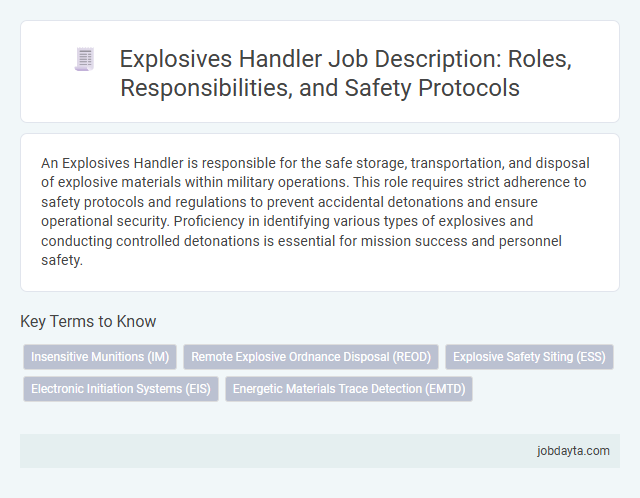 Explosives Handler Job Description: Roles, Responsibilities, and Safety Protocols

An Explosives Handler is responsible for the safe storage, transportation, and disposal of explosive materials within military operations. This role requires strict adherence to safety protocols and regulations to prevent accidental detonations and ensure operational security. Proficiency in identifying various types of explosives and conducting controlled detonations is essential for mission success and personnel safety.

Key Terms to Know

Insensitive Munitions (IM)

Remote Explosive Ordnance Disposal (REOD)

Explosive Safety Siting (ESS)

Electronic Initiation Systems (EIS)

Energetic Materials Trace Detection (EMTD)

jobdayta.com