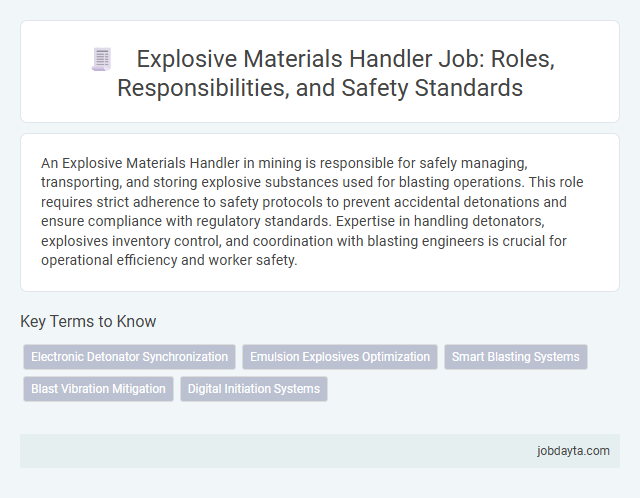 Explosive Materials Handler Job: Roles, Responsibilities, and Safety Standards

An Explosive Materials Handler in mining is responsible for safely managing, transporting, and storing explosive substances used for blasting operations. This role requires strict adherence to safety protocols to prevent accidental detonations and ensure compliance with regulatory standards. Expertise in handling detonators, explosives inventory control, and coordination with blasting engineers is crucial for operational efficiency and worker safety.

Key Terms to Know

Electronic Detonator Synchronization
Emulsion Explosives Optimization
Smart Blasting Systems
Blast Vibration Mitigation
Digital Initiation Systems

jobdayta.com