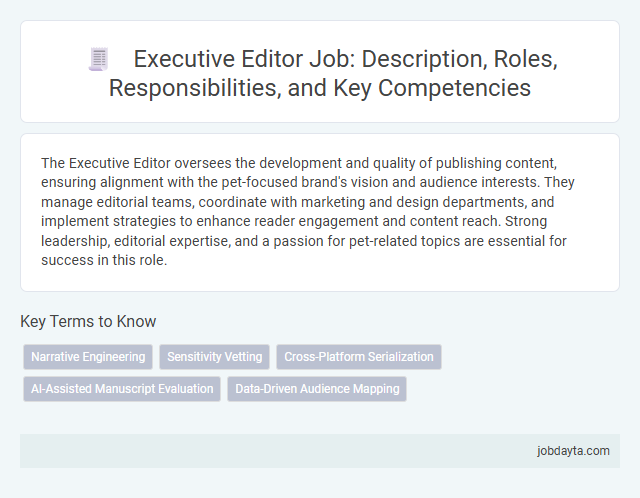 Executive Editor Job: Description, Roles, Responsibilities, and Key Competencies

The Executive Editor oversees the development and quality of publishing content, ensuring alignment with the pet-focused brand's vision and audience interests. They manage editorial teams, coordinate with marketing and design departments, and implement strategies to enhance reader engagement and content reach. Strong leadership, editorial expertise, and a passion for pet-related topics are essential for success in this role.

Key Terms to Know

Narrative Engineering
Sensitivity Vetting
Cross-Platform Serialization
AI-Assisted Manuscript Evaluation
Data-Driven Audience Mapping

jobdayta.com