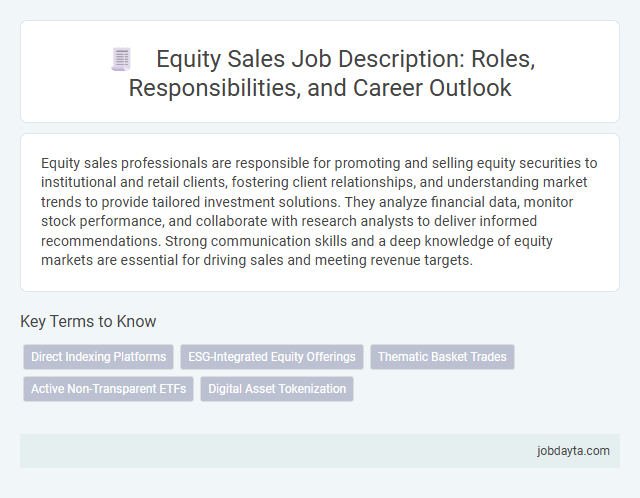 Equity Sales Job Description: Roles, Responsibilities, and Career Outlook

Equity sales professionals are responsible for promoting and selling equity securities to institutional and retail clients, fostering client relationships, and understanding market trends to provide tailored investment solutions. They analyze financial data, monitor stock performance, and collaborate with research analysts to deliver informed recommendations. Strong communication skills and a deep knowledge of equity markets are essential for driving sales and meeting revenue targets.

Key Terms to Know

Direct Indexing Platforms
ESG-Integrated Equity Offerings
Thematic Basket Trades
Active Non-Transparent ETFs
Digital Asset Tokenization

jobdayta.com