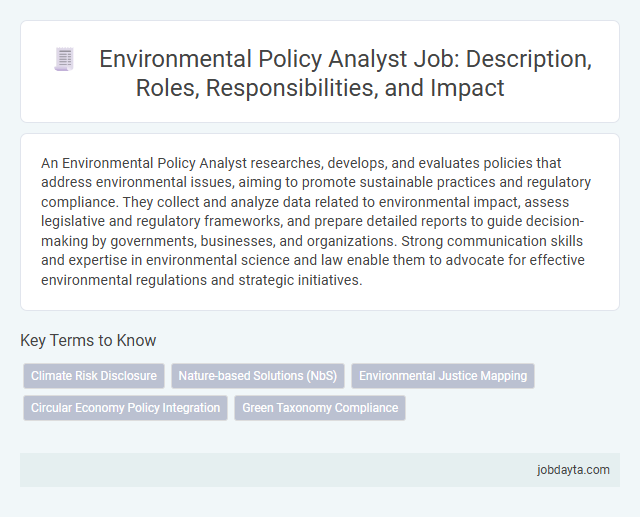 Environmental Policy Analyst Job: Description, Roles, Responsibilities, and Impact

An Environmental Policy Analyst researches, develops, and evaluates policies that address environmental issues, aiming to promote sustainable practices and regulatory compliance. They collect and analyze data related to environmental impact, assess legislative and regulatory frameworks, and prepare detailed reports to guide decision-making by governments, businesses, and organizations. Strong communication skills and expertise in environmental science and law enable them to advocate for effective environmental regulations and strategic initiatives.

Key Terms to Know

Climate Risk Disclosure

Nature-based Solutions (NbS)

Environmental Justice Mapping

Circular Economy Policy Integration

Green Taxonomy Compliance

jobdayta.com