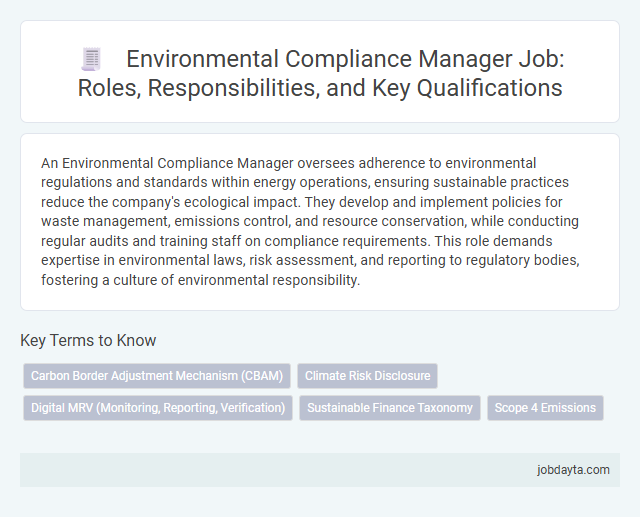 Environmental Compliance Manager Job: Roles, Responsibilities, and Key Qualifications

An Environmental Compliance Manager oversees adherence to environmental regulations and standards within energy operations, ensuring sustainable practices reduce the company's ecological impact. They develop and implement policies for waste management, emissions control, and resource conservation, while conducting regular audits and training staff on compliance requirements. This role demands expertise in environmental laws, risk assessment, and reporting to regulatory bodies, fostering a culture of environmental responsibility.

Key Terms to Know

Carbon Border Adjustment Mechanism (CBAM)

Climate Risk Disclosure

Digital MRV (Monitoring, Reporting, Verification)

Sustainable Finance Taxonomy

Scope 4 Emissions

jobdayta.com