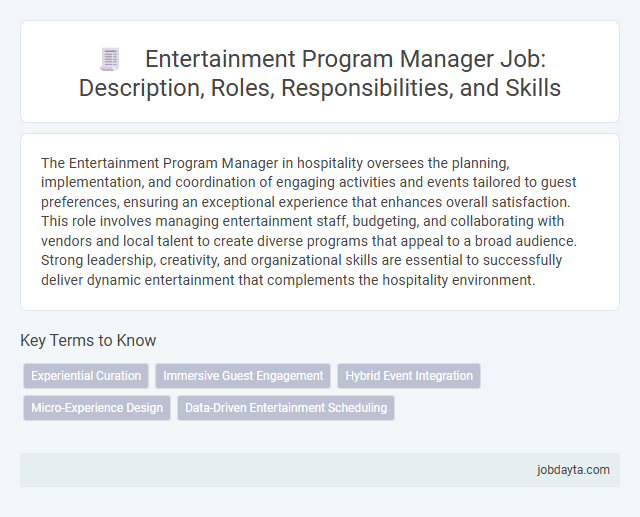 Entertainment Program Manager Job: Description, Roles, Responsibilities, and Skills

The Entertainment Program Manager in hospitality oversees the planning, implementation, and coordination of engaging activities and events tailored to guest preferences, ensuring an exceptional experience that enhances overall satisfaction. This role involves managing entertainment staff, budgeting, and collaborating with vendors and local talent to create diverse programs that appeal to a broad audience. Strong leadership, creativity, and organizational skills are essential to successfully deliver dynamic entertainment that complements the hospitality environment.

Key Terms to Know

Experiential Curation

Immersive Guest Engagement

Hybrid Event Integration

Micro-Experience Design

Data-Driven Entertainment Scheduling

jobdayta.com