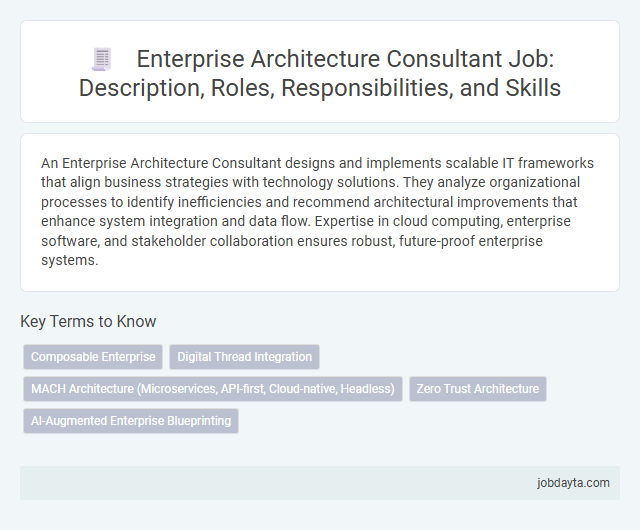 Enterprise Architecture Consultant Job: Description, Roles, Responsibilities, and Skills

An Enterprise Architecture Consultant designs and implements scalable IT frameworks that align business strategies with technology solutions. They analyze organizational processes to identify inefficiencies and recommend architectural improvements that enhance system integration and data flow. Expertise in cloud computing, enterprise software, and stakeholder collaboration ensures robust, future-proof enterprise systems.

Key Terms to Know

Composable Enterprise

Digital Thread Integration

MACH Architecture (Microservices, API-first, Cloud-native, Headless)

Zero Trust Architecture

AI-Augmented Enterprise Blueprinting

jobdayta.com