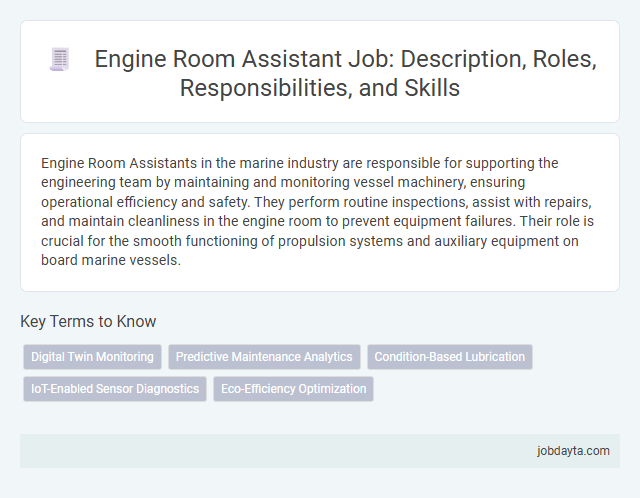 Engine Room Assistant Job: Description, Roles, Responsibilities, and Skills

Engine Room Assistants in the marine industry are responsible for supporting the engineering team by maintaining and monitoring vessel machinery, ensuring operational efficiency and safety. They perform routine inspections, assist with repairs, and maintain cleanliness in the engine room to prevent equipment failures. Their role is crucial for the smooth functioning of propulsion systems and auxiliary equipment on board marine vessels.

Key Terms to Know

Digital Twin Monitoring
Predictive Maintenance Analytics
Condition-Based Lubrication
IoT-Enabled Sensor Diagnostics
Eco-Efficiency Optimization

jobdayta.com