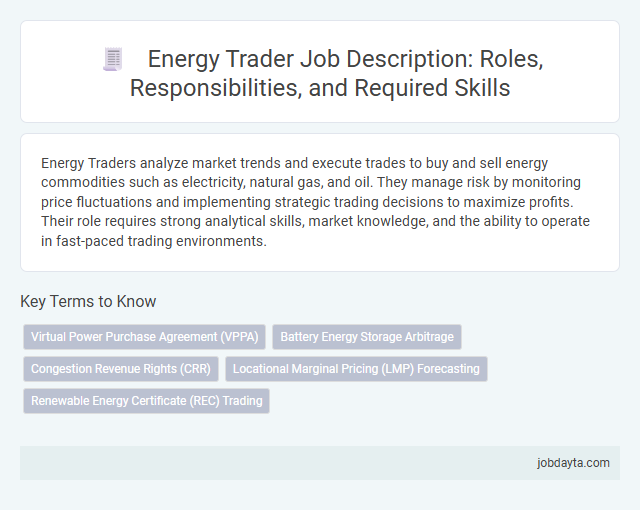 Energy Trader Job Description: Roles, Responsibilities, and Required Skills

Energy Traders analyze market trends and execute trades to buy and sell energy commodities such as electricity, natural gas, and oil. They manage risk by monitoring price fluctuations and implementing strategic trading decisions to maximize profits. Their role requires strong analytical skills, market knowledge, and the ability to operate in fast-paced trading environments.

Key Terms to Know

Virtual Power Purchase Agreement (VPPA)

Battery Energy Storage Arbitrage

Congestion Revenue Rights (CRR)

Locational Marginal Pricing (LMP) Forecasting

Renewable Energy Certificate (REC) Trading

jobdayta.com