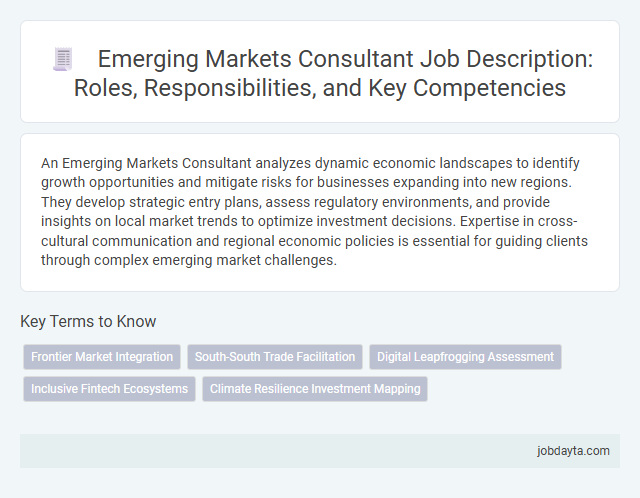 Emerging Markets Consultant Job Description: Roles, Responsibilities, and Key Competencies

An Emerging Markets Consultant analyzes dynamic economic landscapes to identify growth opportunities and mitigate risks for businesses expanding into new regions. They develop strategic entry plans, assess regulatory environments, and provide insights on local market trends to optimize investment decisions. Expertise in cross-cultural communication and regional economic policies is essential for guiding clients through complex emerging market challenges.

Key Terms to Know

Frontier Market Integration
South-South Trade Facilitation
Digital Leapfrogging Assessment
Inclusive Fintech Ecosystems
Climate Resilience Investment Mapping

jobdayta.com