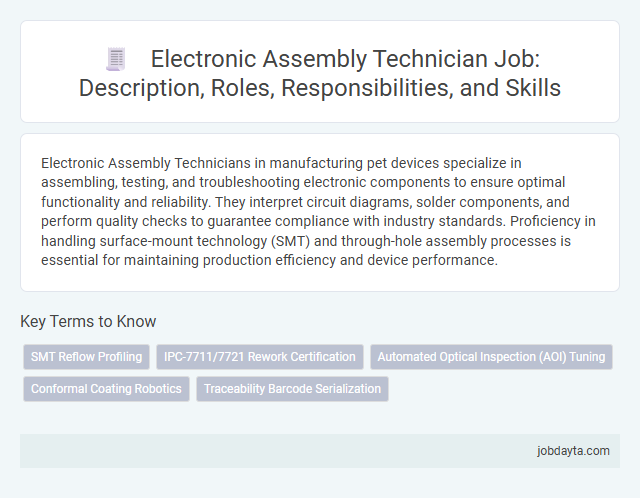 Electronic Assembly Technician Job: Description, Roles, Responsibilities, and Skills

Electronic Assembly Technicians in manufacturing pet devices specialize in assembling, testing, and troubleshooting electronic components to ensure optimal functionality and reliability. They interpret circuit diagrams, solder components, and perform quality checks to guarantee compliance with industry standards. Proficiency in handling surface-mount technology (SMT) and through-hole assembly processes is essential for maintaining production efficiency and device performance.

Key Terms to Know

SMT Reflow Profiling

IPC-7711/7721 Rework Certification

Automated Optical Inspection (AOI) Tuning

Conformal Coating Robotics

Traceability Barcode Serialization

jobdayta.com