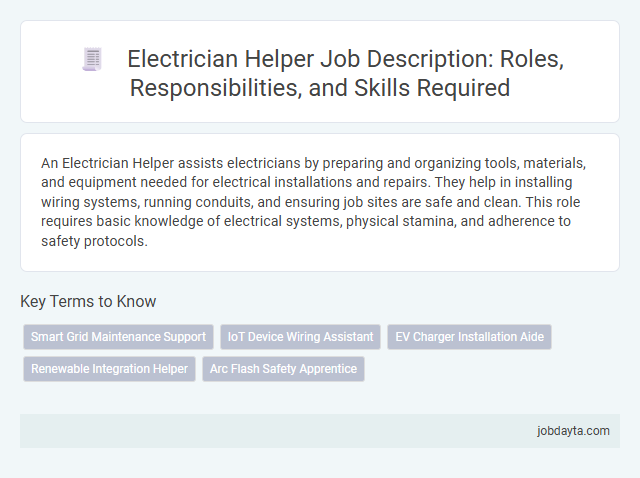 Electrician Helper Job Description: Roles, Responsibilities, and Skills Required

An Electrician Helper assists electricians by preparing and organizing tools, materials, and equipment needed for electrical installations and repairs. They help in installing wiring systems, running conduits, and ensuring job sites are safe and clean. This role requires basic knowledge of electrical systems, physical stamina, and adherence to safety protocols.

Key Terms to Know

Smart Grid Maintenance Support

IoT Device Wiring Assistant

EV Charger Installation Aide

Renewable Integration Helper

Arc Flash Safety Apprentice

jobdayta.com