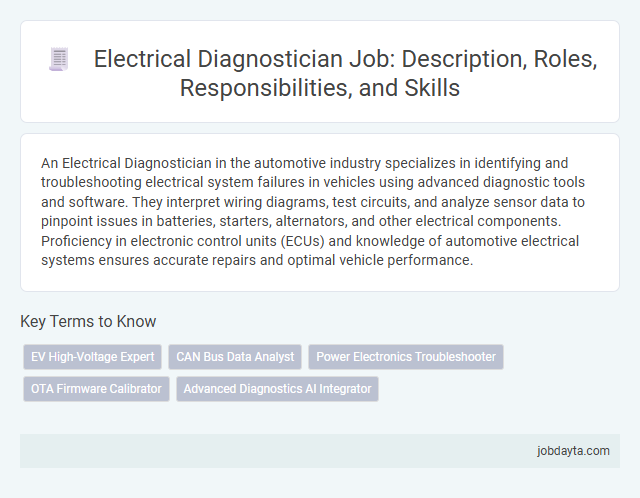 Electrical Diagnostician Job: Description, Roles, Responsibilities, and Skills

An Electrical Diagnostician in the automotive industry specializes in identifying and troubleshooting electrical system failures in vehicles using advanced diagnostic tools and software. They interpret wiring diagrams, test circuits, and analyze sensor data to pinpoint issues in batteries, starters, alternators, and other electrical components. Proficiency in electronic control units (ECUs) and knowledge of automotive electrical systems ensures accurate repairs and optimal vehicle performance.

Key Terms to Know

EV High-Voltage Expert

CAN Bus Data Analyst

Power Electronics Troubleshooter

OTA Firmware Calibrator

Advanced Diagnostics AI Integrator

jobdayta.com