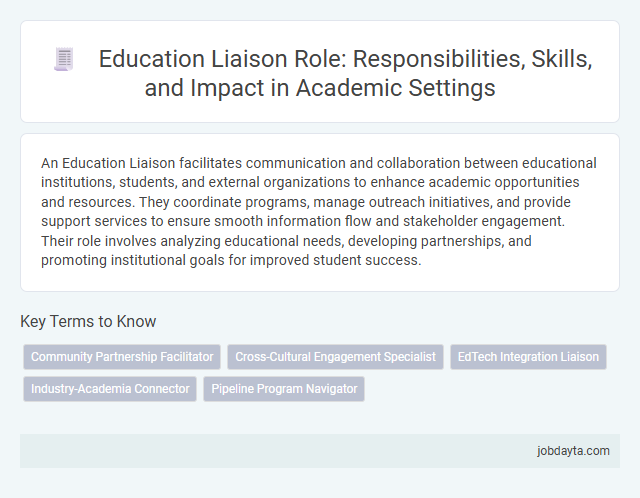 Education Liaison Role: Responsibilities, Skills, and Impact in Academic Settings

An Education Liaison facilitates communication and collaboration between educational institutions, students, and external organizations to enhance academic opportunities and resources. They coordinate programs, manage outreach initiatives, and provide support services to ensure smooth information flow and stakeholder engagement. Their role involves analyzing educational needs, developing partnerships, and promoting institutional goals for improved student success.

Key Terms to Know

Community Partnership Facilitator

Cross-Cultural Engagement Specialist

EdTech Integration Liaison

Industry-Academia Connector

Pipeline Program Navigator

jobdayta.com