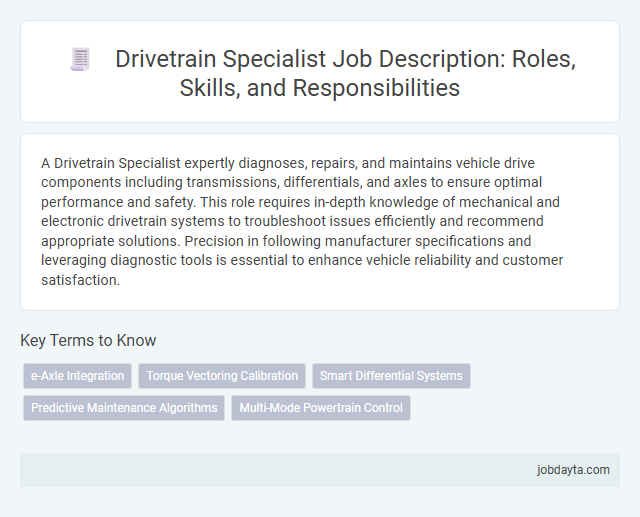 Drivetrain Specialist Job Description: Roles, Skills, and Responsibilities

A Drivetrain Specialist expertly diagnoses, repairs, and maintains vehicle drive components including transmissions, differentials, and axles to ensure optimal performance and safety. This role requires in-depth knowledge of mechanical and electronic drivetrain systems to troubleshoot issues efficiently and recommend appropriate solutions. Precision in following manufacturer specifications and leveraging diagnostic tools is essential to enhance vehicle reliability and customer satisfaction.

Key Terms to Know

e-Axle Integration

Torque Vectoring Calibration

Smart Differential Systems

Predictive Maintenance Algorithms

Multi-Mode Powertrain Control

jobdayta.com