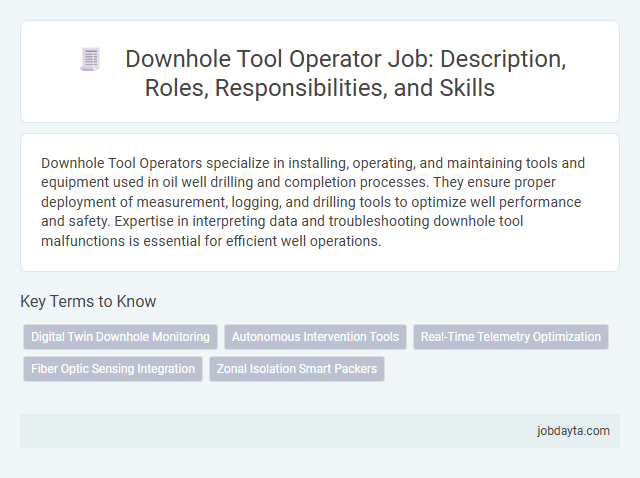 Downhole Tool Operator Job: Description, Roles, Responsibilities, and Skills

Downhole Tool Operators specialize in installing, operating, and maintaining tools and equipment used in oil well drilling and completion processes. They ensure proper deployment of measurement, logging, and drilling tools to optimize well performance and safety. Expertise in interpreting data and troubleshooting downhole tool malfunctions is essential for efficient well operations.

Key Terms to Know

Digital Twin Downhole Monitoring

Autonomous Intervention Tools

Real-Time Telemetry Optimization

Fiber Optic Sensing Integration

Zonal Isolation Smart Packers

jobdayta.com