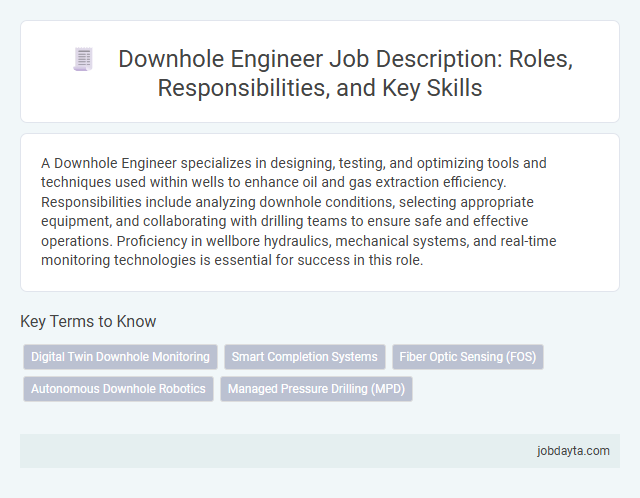 Downhole Engineer Job Description: Roles, Responsibilities, and Key Skills

A Downhole Engineer specializes in designing, testing, and optimizing tools and techniques used within wells to enhance oil and gas extraction efficiency. Responsibilities include analyzing downhole conditions, selecting appropriate equipment, and collaborating with drilling teams to ensure safe and effective operations. Proficiency in wellbore hydraulics, mechanical systems, and real-time monitoring technologies is essential for success in this role.

Key Terms to Know

Digital Twin Downhole Monitoring

Smart Completion Systems

Fiber Optic Sensing (FOS)

Autonomous Downhole Robotics

Managed Pressure Drilling (MPD)

jobdayta.com