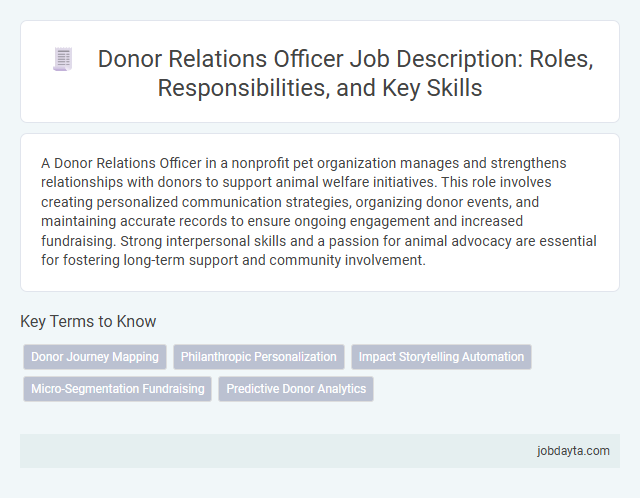 Donor Relations Officer Job Description: Roles, Responsibilities, and Key Skills

A Donor Relations Officer in a nonprofit pet organization manages and strengthens relationships with donors to support animal welfare initiatives. This role involves creating personalized communication strategies, organizing donor events, and maintaining accurate records to ensure ongoing engagement and increased fundraising. Strong interpersonal skills and a passion for animal advocacy are essential for fostering long-term support and community involvement.

Key Terms to Know

Donor Journey Mapping

Philanthropic Personalization

Impact Storytelling Automation

Micro-Segmentation Fundraising

Predictive Donor Analytics

jobdayta.com