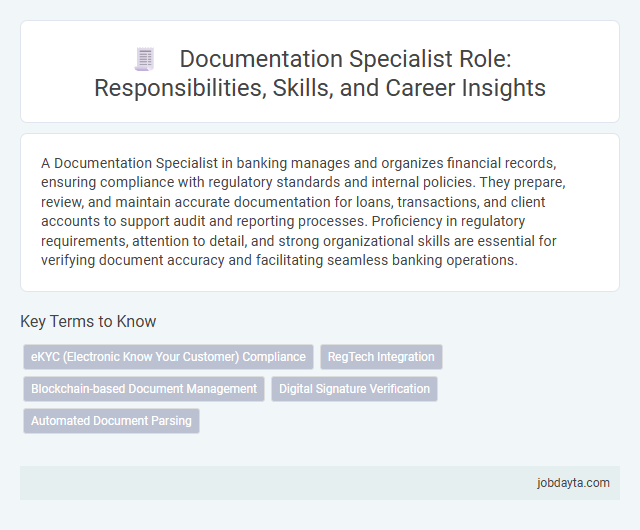 Documentation Specialist Role: Responsibilities, Skills, and Career Insights

A Documentation Specialist in banking manages and organizes financial records, ensuring compliance with regulatory standards and internal policies. They prepare, review, and maintain accurate documentation for loans, transactions, and client accounts to support audit and reporting processes. Proficiency in regulatory requirements, attention to detail, and strong organizational skills are essential for verifying document accuracy and facilitating seamless banking operations.

Key Terms to Know

eKYC (Electronic Know Your Customer) Compliance

RegTech Integration

Blockchain-based Document Management

Digital Signature Verification

Automated Document Parsing

jobdayta.com