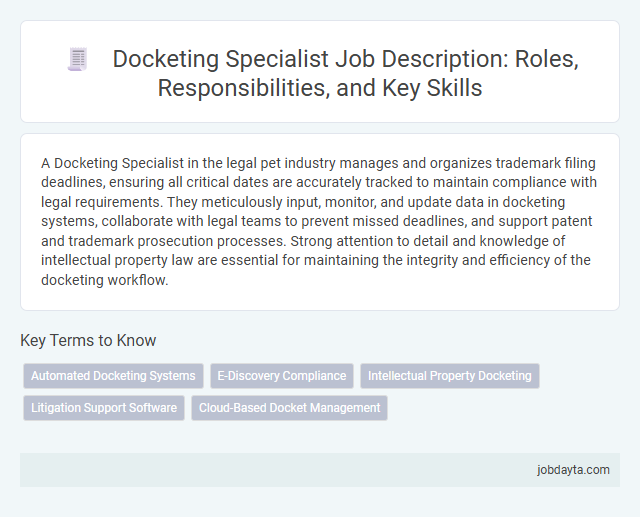 Docketing Specialist Job Description: Roles, Responsibilities, and Key Skills

A Docketing Specialist in the legal pet industry manages and organizes trademark filing deadlines, ensuring all critical dates are accurately tracked to maintain compliance with legal requirements. They meticulously input, monitor, and update data in docketing systems, collaborate with legal teams to prevent missed deadlines, and support patent and trademark prosecution processes. Strong attention to detail and knowledge of intellectual property law are essential for maintaining the integrity and efficiency of the docketing workflow.

Key Terms to Know

Automated Docketing Systems

E-Discovery Compliance

Intellectual Property Docketing

Litigation Support Software

Cloud-Based Docket Management

jobdayta.com