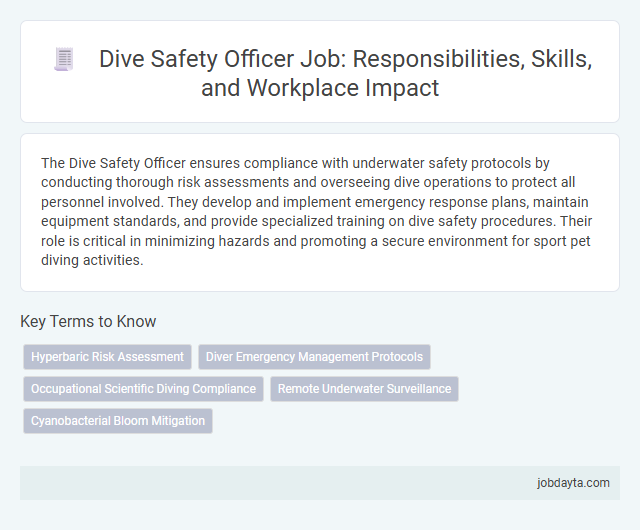 Dive Safety Officer Job: Responsibilities, Skills, and Workplace Impact

The Dive Safety Officer ensures compliance with underwater safety protocols by conducting thorough risk assessments and overseeing dive operations to protect all personnel involved. They develop and implement emergency response plans, maintain equipment standards, and provide specialized training on dive safety procedures. Their role is critical in minimizing hazards and promoting a secure environment for sport pet diving activities.

Key Terms to Know

Hyperbaric Risk Assessment

Diver Emergency Management Protocols

Occupational Scientific Diving Compliance

Remote Underwater Surveillance

Cyanobacterial Bloom Mitigation

jobdayta.com