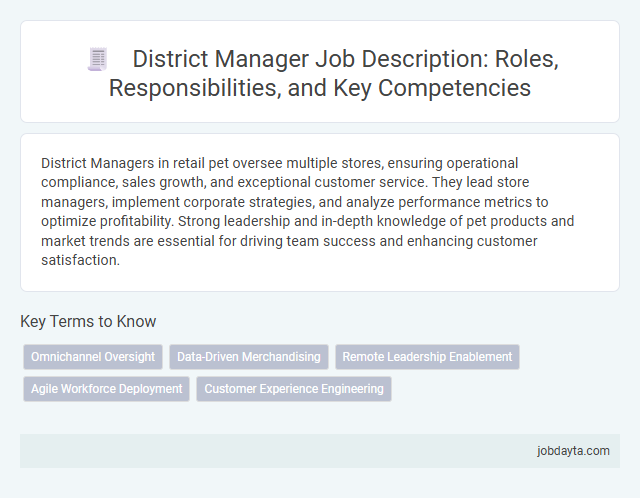 District Manager Job Description: Roles, Responsibilities, and Key Competencies

District Managers in retail pet oversee multiple stores, ensuring operational compliance, sales growth, and exceptional customer service. They lead store managers, implement corporate strategies, and analyze performance metrics to optimize profitability. Strong leadership and in-depth knowledge of pet products and market trends are essential for driving team success and enhancing customer satisfaction.

Key Terms to Know

Omnichannel Oversight
Data-Driven Merchandising
Remote Leadership Enablement
Agile Workforce Deployment
Customer Experience Engineering

jobdayta.com