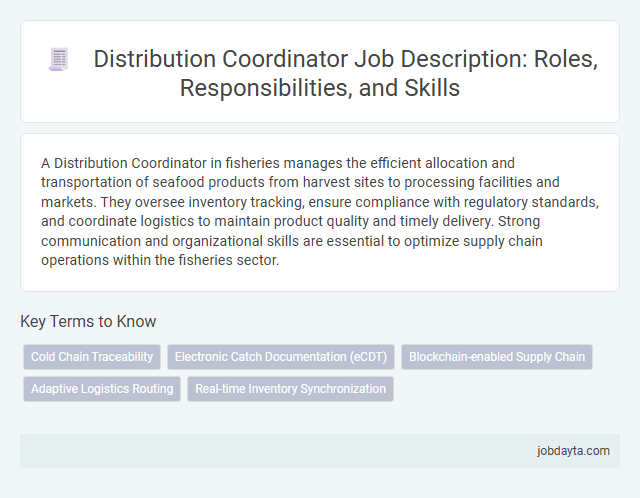 Distribution Coordinator Job Description: Roles, Responsibilities, and Skills

A Distribution Coordinator in fisheries manages the efficient allocation and transportation of seafood products from harvest sites to processing facilities and markets. They oversee inventory tracking, ensure compliance with regulatory standards, and coordinate logistics to maintain product quality and timely delivery. Strong communication and organizational skills are essential to optimize supply chain operations within the fisheries sector.

Key Terms to Know

Cold Chain Traceability

Electronic Catch Documentation (eCDT)

Blockchain-enabled Supply Chain

Adaptive Logistics Routing

Real-time Inventory Synchronization

jobdayta.com