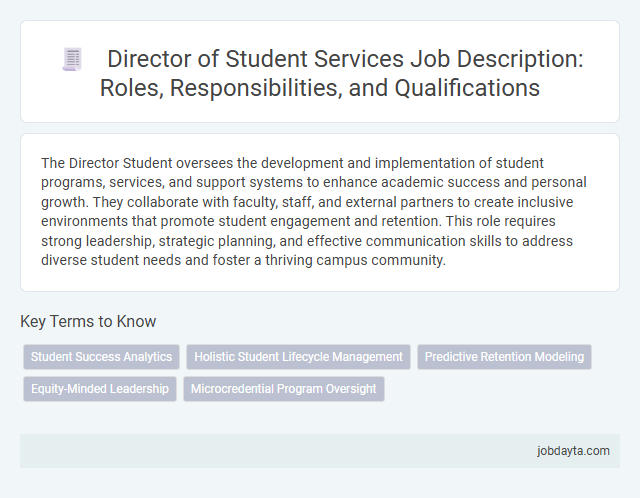 Director of Student Services Job Description: Roles, Responsibilities, and Qualifications

The Director Student oversees the development and implementation of student programs, services, and support systems to enhance academic success and personal growth. They collaborate with faculty, staff, and external partners to create inclusive environments that promote student engagement and retention. This role requires strong leadership, strategic planning, and effective communication skills to address diverse student needs and foster a thriving campus community.

Key Terms to Know

Student Success Analytics

Holistic Student Lifecycle Management

Predictive Retention Modeling

Equity-Minded Leadership

Microcredential Program Oversight

jobdayta.com