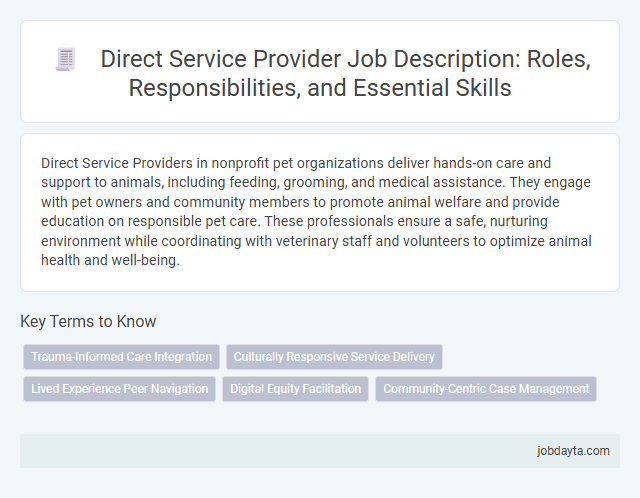 Direct Service Provider Job Description: Roles, Responsibilities, and Essential Skills

Direct Service Providers in nonprofit pet organizations deliver hands-on care and support to animals, including feeding, grooming, and medical assistance. They engage with pet owners and community members to promote animal welfare and provide education on responsible pet care. These professionals ensure a safe, nurturing environment while coordinating with veterinary staff and volunteers to optimize animal health and well-being.

Key Terms to Know

Trauma-Informed Care Integration

Culturally Responsive Service Delivery

Lived Experience Peer Navigation

Digital Equity Facilitation

Community-Centric Case Management

jobdayta.com