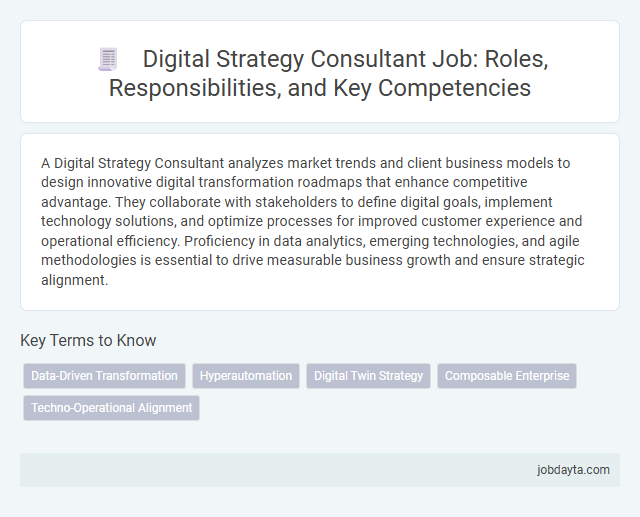 Digital Strategy Consultant Job: Roles, Responsibilities, and Key Competencies

A Digital Strategy Consultant analyzes market trends and client business models to design innovative digital transformation roadmaps that enhance competitive advantage. They collaborate with stakeholders to define digital goals, implement technology solutions, and optimize processes for improved customer experience and operational efficiency. Proficiency in data analytics, emerging technologies, and agile methodologies is essential to drive measurable business growth and ensure strategic alignment.

Key Terms to Know

Data-Driven Transformation
Hyperautomation
Digital Twin Strategy
Composable Enterprise
Techno-Operational Alignment

jobdayta.com