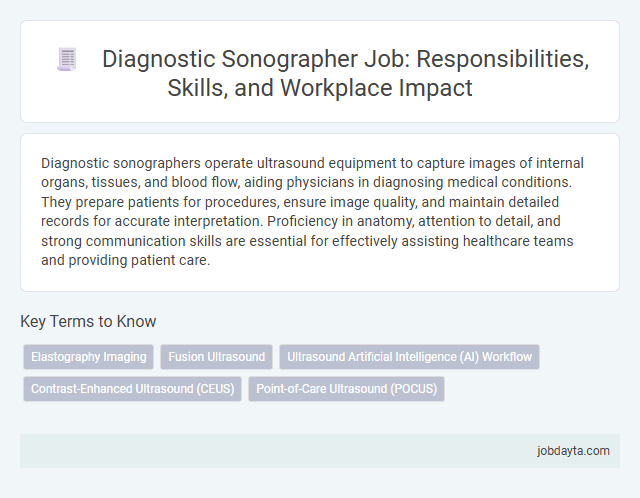 Diagnostic Sonographer Job: Responsibilities, Skills, and Workplace Impact

Diagnostic sonographers operate ultrasound equipment to capture images of internal organs, tissues, and blood flow, aiding physicians in diagnosing medical conditions. They prepare patients for procedures, ensure image quality, and maintain detailed records for accurate interpretation. Proficiency in anatomy, attention to detail, and strong communication skills are essential for effectively assisting healthcare teams and providing patient care.

Key Terms to Know

Elastography Imaging

Fusion Ultrasound

Ultrasound Artificial Intelligence (AI) Workflow

Contrast-Enhanced Ultrasound (CEUS)

Point-of-Care Ultrasound (POCUS)

jobdayta.com