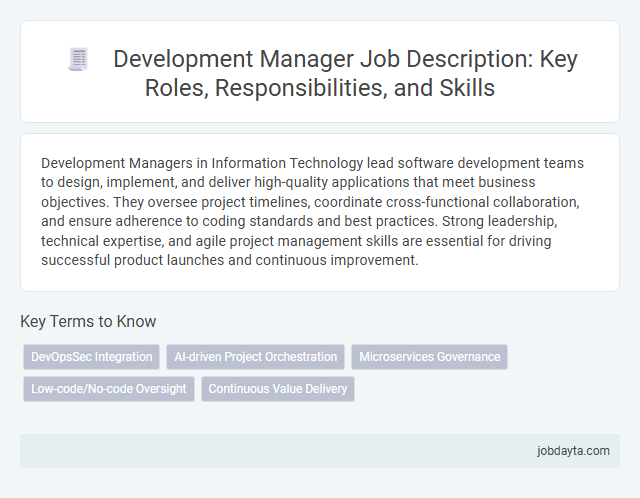 Development Manager Job Description: Key Roles, Responsibilities, and Skills

Development Managers in Information Technology lead software development teams to design, implement, and deliver high-quality applications that meet business objectives. They oversee project timelines, coordinate cross-functional collaboration, and ensure adherence to coding standards and best practices. Strong leadership, technical expertise, and agile project management skills are essential for driving successful product launches and continuous improvement.

Key Terms to Know

DevOpsSec Integration

AI-driven Project Orchestration

Microservices Governance

Low-code/No-code Oversight

Continuous Value Delivery

jobdayta.com