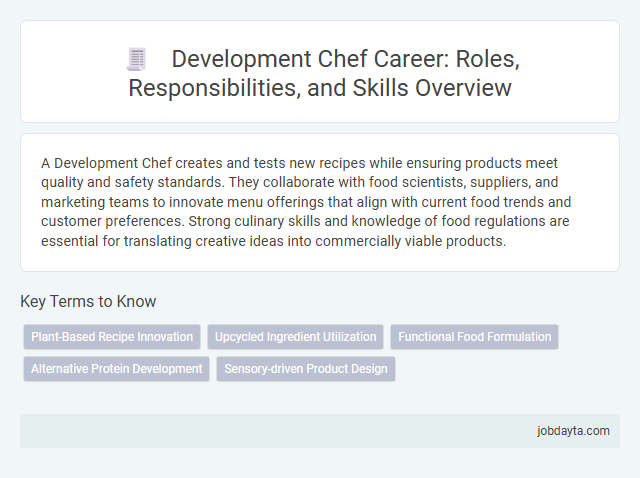 Development Chef Career: Roles, Responsibilities, and Skills Overview

A Development Chef creates and tests new recipes while ensuring products meet quality and safety standards. They collaborate with food scientists, suppliers, and marketing teams to innovate menu offerings that align with current food trends and customer preferences. Strong culinary skills and knowledge of food regulations are essential for translating creative ideas into commercially viable products.

Key Terms to Know

Plant-Based Recipe Innovation

Upcycled Ingredient Utilization

Functional Food Formulation

Alternative Protein Development

Sensory-driven Product Design

jobdayta.com