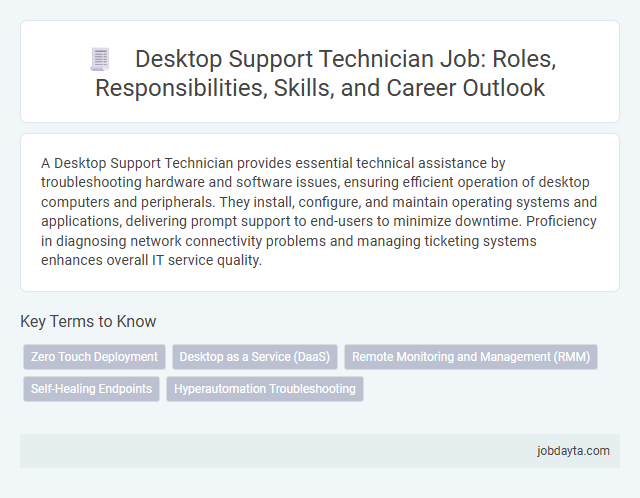 Desktop Support Technician Job: Roles, Responsibilities, Skills, and Career Outlook

A Desktop Support Technician provides essential technical assistance by troubleshooting hardware and software issues, ensuring efficient operation of desktop computers and peripherals. They install, configure, and maintain operating systems and applications, delivering prompt support to end-users to minimize downtime. Proficiency in diagnosing network connectivity problems and managing ticketing systems enhances overall IT service quality.

Key Terms to Know

Zero Touch Deployment

Desktop as a Service (DaaS)

Remote Monitoring and Management (RMM)

Self-Healing Endpoints

Hyperautomation Troubleshooting

jobdayta.com