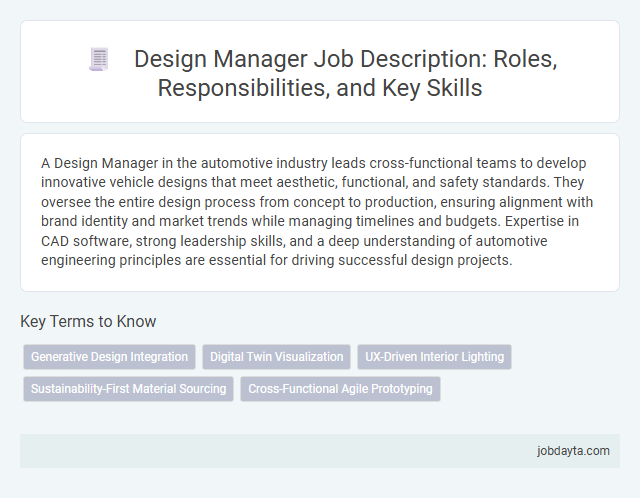 Design Manager Job Description: Roles, Responsibilities, and Key Skills

A Design Manager in the automotive industry leads cross-functional teams to develop innovative vehicle designs that meet aesthetic, functional, and safety standards. They oversee the entire design process from concept to production, ensuring alignment with brand identity and market trends while managing timelines and budgets. Expertise in CAD software, strong leadership skills, and a deep understanding of automotive engineering principles are essential for driving successful design projects.

Key Terms to Know

Generative Design Integration

Digital Twin Visualization

UX-Driven Interior Lighting

Sustainability-First Material Sourcing

Cross-Functional Agile Prototyping

jobdayta.com