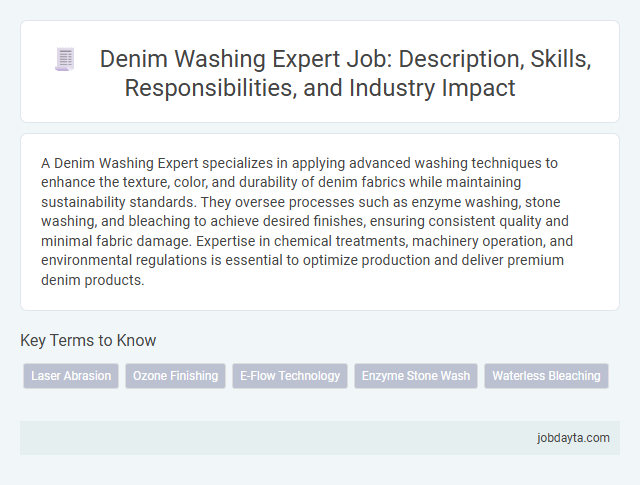 Denim Washing Expert Job: Description, Skills, Responsibilities, and Industry Impact

A Denim Washing Expert specializes in applying advanced washing techniques to enhance the texture, color, and durability of denim fabrics while maintaining sustainability standards. They oversee processes such as enzyme washing, stone washing, and bleaching to achieve desired finishes, ensuring consistent quality and minimal fabric damage. Expertise in chemical treatments, machinery operation, and environmental regulations is essential to optimize production and deliver premium denim products.

Key Terms to Know

Laser Abrasion

Ozone Finishing

E-Flow Technology

Enzyme Stone Wash

Waterless Bleaching

jobdayta.com