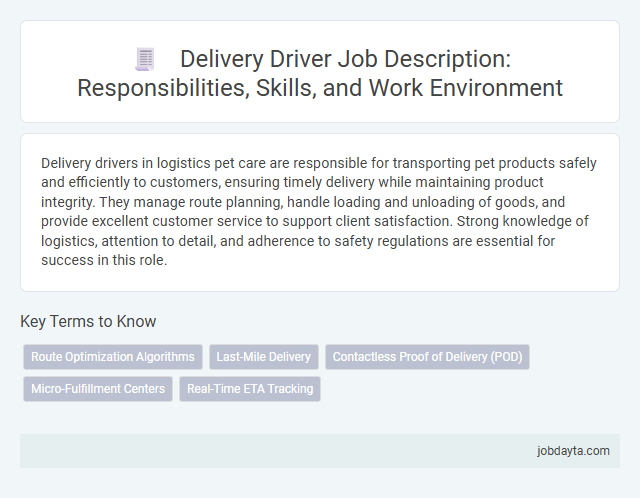 Delivery Driver Job Description: Responsibilities, Skills, and Work Environment

Delivery drivers in logistics pet care are responsible for transporting pet products safely and efficiently to customers, ensuring timely delivery while maintaining product integrity. They manage route planning, handle loading and unloading of goods, and provide excellent customer service to support client satisfaction. Strong knowledge of logistics, attention to detail, and adherence to safety regulations are essential for success in this role.

Key Terms to Know

Route Optimization Algorithms
Last-Mile Delivery
Contactless Proof of Delivery (POD)
Micro-Fulfillment Centers
Real-Time ETA Tracking

jobdayta.com