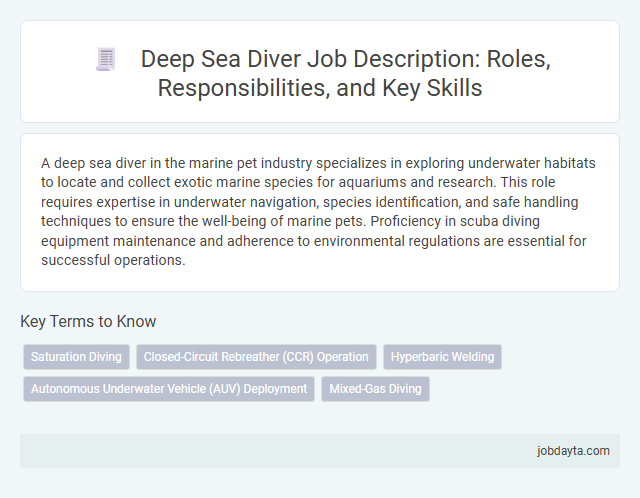 Deep Sea Diver Job Description: Roles, Responsibilities, and Key Skills

A deep sea diver in the marine pet industry specializes in exploring underwater habitats to locate and collect exotic marine species for aquariums and research. This role requires expertise in underwater navigation, species identification, and safe handling techniques to ensure the well-being of marine pets. Proficiency in scuba diving equipment maintenance and adherence to environmental regulations are essential for successful operations.

Key Terms to Know

Saturation Diving
Closed-Circuit Rebreather (CCR) Operation
Hyperbaric Welding
Autonomous Underwater Vehicle (AUV) Deployment
Mixed-Gas Diving

jobdayta.com