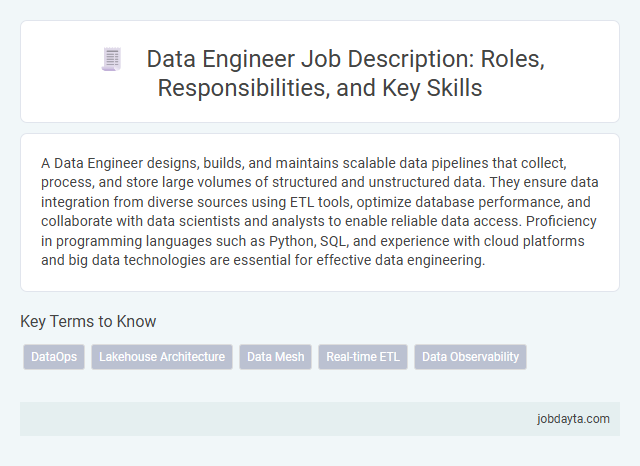 Data Engineer Job Description: Roles, Responsibilities, and Key Skills

A Data Engineer designs, builds, and maintains scalable data pipelines that collect, process, and store large volumes of structured and unstructured data. They ensure data integration from diverse sources using ETL tools, optimize database performance, and collaborate with data scientists and analysts to enable reliable data access. Proficiency in programming languages such as Python, SQL, and experience with cloud platforms and big data technologies are essential for effective data engineering.

Key Terms to Know

DataOps
Lakehouse Architecture
Data Mesh
Real-time ETL
Data Observability

jobdayta.com