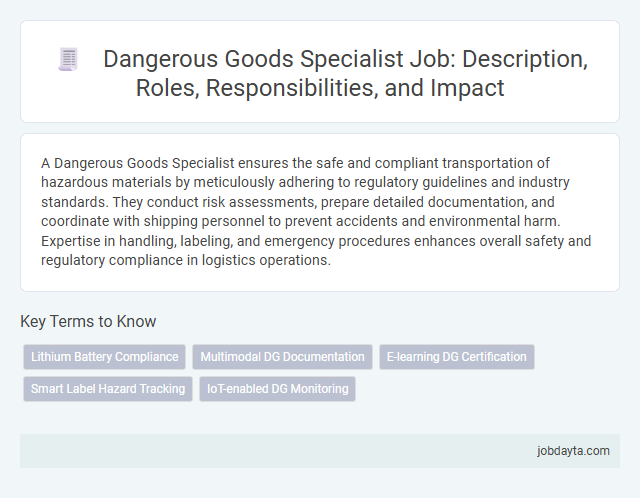 Dangerous Goods Specialist Job: Description, Roles, Responsibilities, and Impact

A Dangerous Goods Specialist ensures the safe and compliant transportation of hazardous materials by meticulously adhering to regulatory guidelines and industry standards. They conduct risk assessments, prepare detailed documentation, and coordinate with shipping personnel to prevent accidents and environmental harm. Expertise in handling, labeling, and emergency procedures enhances overall safety and regulatory compliance in logistics operations.

Key Terms to Know

Lithium Battery Compliance

Multimodal DG Documentation

E-learning DG Certification

Smart Label Hazard Tracking

IoT-enabled DG Monitoring

jobdayta.com