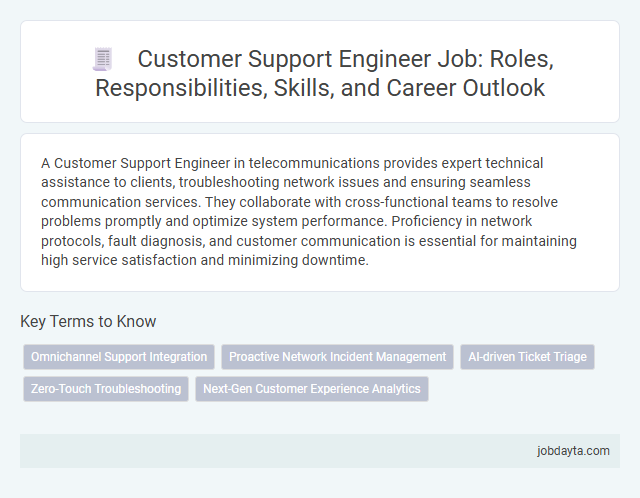 Customer Support Engineer Job: Roles, Responsibilities, Skills, and Career Outlook

A Customer Support Engineer in telecommunications provides expert technical assistance to clients, troubleshooting network issues and ensuring seamless communication services. They collaborate with cross-functional teams to resolve problems promptly and optimize system performance. Proficiency in network protocols, fault diagnosis, and customer communication is essential for maintaining high service satisfaction and minimizing downtime.

Key Terms to Know

Omnichannel Support Integration

Proactive Network Incident Management

AI-driven Ticket Triage

Zero-Touch Troubleshooting

Next-Gen Customer Experience Analytics

jobdayta.com