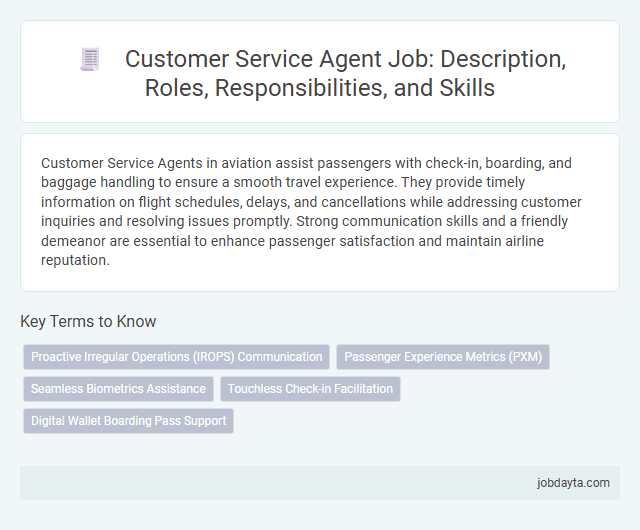 Customer Service Agent Job: Description, Roles, Responsibilities, and Skills

Customer Service Agents in aviation assist passengers with check-in, boarding, and baggage handling to ensure a smooth travel experience. They provide timely information on flight schedules, delays, and cancellations while addressing customer inquiries and resolving issues promptly. Strong communication skills and a friendly demeanor are essential to enhance passenger satisfaction and maintain airline reputation.

Key Terms to Know

Proactive Irregular Operations (IROPS) Communication

Passenger Experience Metrics (PXM)

Seamless Biometrics Assistance

Touchless Check-in Facilitation

Digital Wallet Boarding Pass Support

jobdayta.com