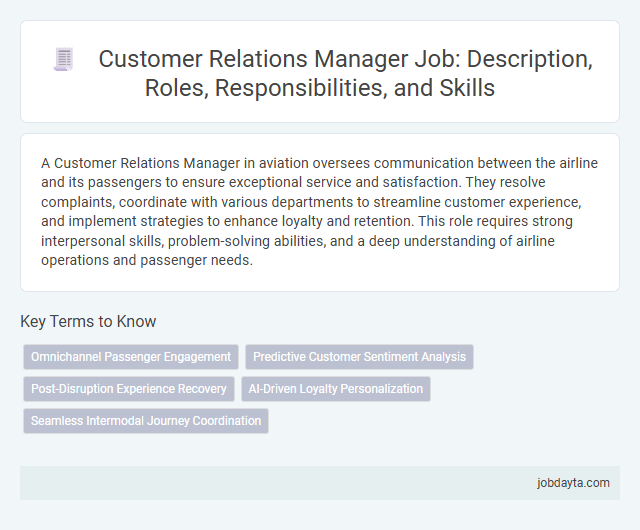 Customer Relations Manager Job: Description, Roles, Responsibilities, and Skills

A Customer Relations Manager in aviation oversees communication between the airline and its passengers to ensure exceptional service and satisfaction. They resolve complaints, coordinate with various departments to streamline customer experience, and implement strategies to enhance loyalty and retention. This role requires strong interpersonal skills, problem-solving abilities, and a deep understanding of airline operations and passenger needs.

Key Terms to Know

Omnichannel Passenger Engagement

Predictive Customer Sentiment Analysis

Post-Disruption Experience Recovery

AI-Driven Loyalty Personalization

Seamless Intermodal Journey Coordination

jobdayta.com