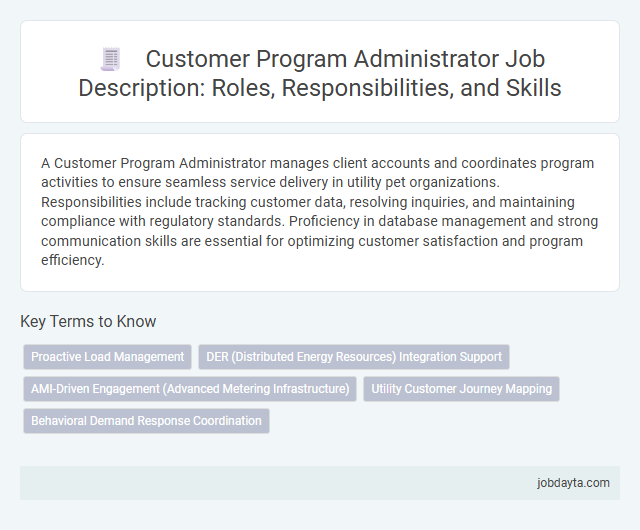 Customer Program Administrator Job Description: Roles, Responsibilities, and Skills

A Customer Program Administrator manages client accounts and coordinates program activities to ensure seamless service delivery in utility pet organizations. Responsibilities include tracking customer data, resolving inquiries, and maintaining compliance with regulatory standards. Proficiency in database management and strong communication skills are essential for optimizing customer satisfaction and program efficiency.

Key Terms to Know

Proactive Load Management

DER (Distributed Energy Resources) Integration Support

AMI-Driven Engagement (Advanced Metering Infrastructure)

Utility Customer Journey Mapping

Behavioral Demand Response Coordination

jobdayta.com