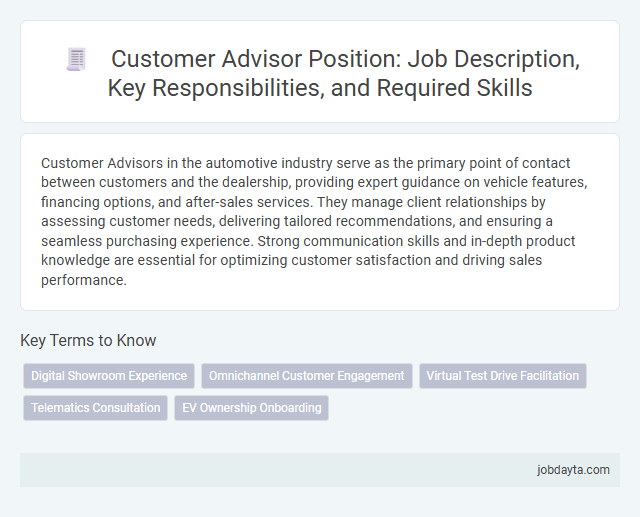 Customer Advisor Position: Job Description, Key Responsibilities, and Required Skills

Customer Advisors in the automotive industry serve as the primary point of contact between customers and the dealership, providing expert guidance on vehicle features, financing options, and after-sales services. They manage client relationships by assessing customer needs, delivering tailored recommendations, and ensuring a seamless purchasing experience. Strong communication skills and in-depth product knowledge are essential for optimizing customer satisfaction and driving sales performance.

Key Terms to Know

Digital Showroom Experience

Omnichannel Customer Engagement

Virtual Test Drive Facilitation

Telematics Consultation

EV Ownership Onboarding

jobdayta.com