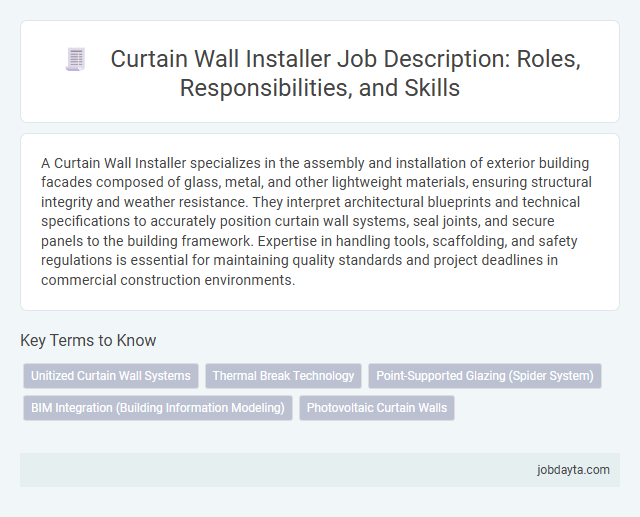 Curtain Wall Installer Job Description: Roles, Responsibilities, and Skills

A Curtain Wall Installer specializes in the assembly and installation of exterior building facades composed of glass, metal, and other lightweight materials, ensuring structural integrity and weather resistance. They interpret architectural blueprints and technical specifications to accurately position curtain wall systems, seal joints, and secure panels to the building framework. Expertise in handling tools, scaffolding, and safety regulations is essential for maintaining quality standards and project deadlines in commercial construction environments.

Key Terms to Know

Unitized Curtain Wall Systems

Thermal Break Technology

Point-Supported Glazing (Spider System)

BIM Integration (Building Information Modeling)

Photovoltaic Curtain Walls

jobdayta.com