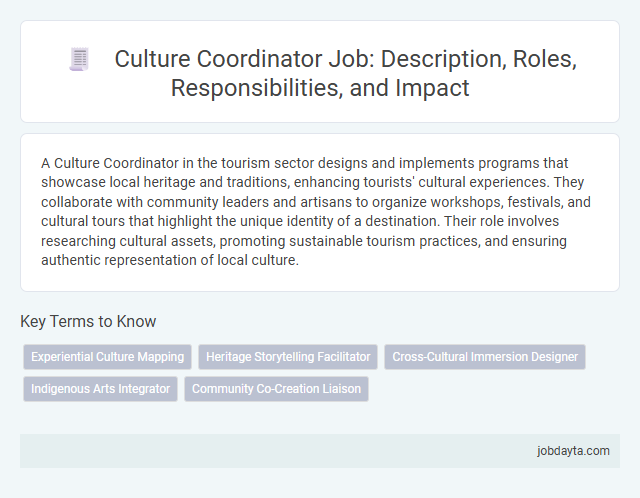 Culture Coordinator Job: Description, Roles, Responsibilities, and Impact

A Culture Coordinator in the tourism sector designs and implements programs that showcase local heritage and traditions, enhancing tourists' cultural experiences. They collaborate with community leaders and artisans to organize workshops, festivals, and cultural tours that highlight the unique identity of a destination. Their role involves researching cultural assets, promoting sustainable tourism practices, and ensuring authentic representation of local culture.

Key Terms to Know

Experiential Culture Mapping

Heritage Storytelling Facilitator

Cross-Cultural Immersion Designer

Indigenous Arts Integrator

Community Co-Creation Liaison

jobdayta.com