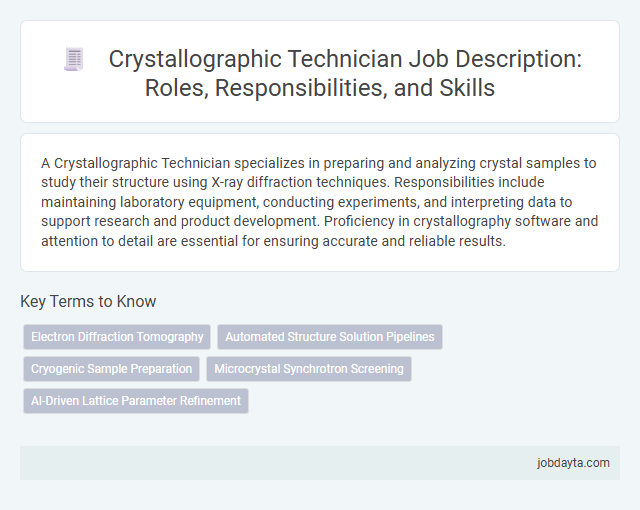 Crystallographic Technician Job Description: Roles, Responsibilities, and Skills

A Crystallographic Technician specializes in preparing and analyzing crystal samples to study their structure using X-ray diffraction techniques. Responsibilities include maintaining laboratory equipment, conducting experiments, and interpreting data to support research and product development. Proficiency in crystallography software and attention to detail are essential for ensuring accurate and reliable results.

Key Terms to Know

Electron Diffraction Tomography

Automated Structure Solution Pipelines

Cryogenic Sample Preparation

Microcrystal Synchrotron Screening

AI-Driven Lattice Parameter Refinement

jobdayta.com