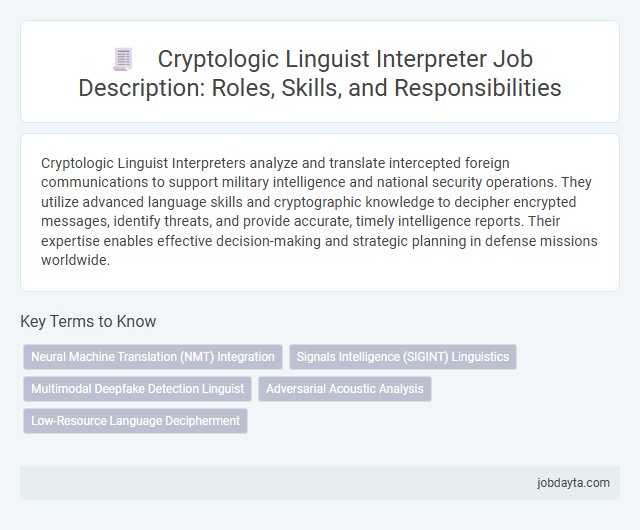 Cryptologic Linguist Interpreter Job Description: Roles, Skills, and Responsibilities

Cryptologic Linguist Interpreters analyze and translate intercepted foreign communications to support military intelligence and national security operations. They utilize advanced language skills and cryptographic knowledge to decipher encrypted messages, identify threats, and provide accurate, timely intelligence reports. Their expertise enables effective decision-making and strategic planning in defense missions worldwide.

Key Terms to Know

Neural Machine Translation (NMT) Integration

Signals Intelligence (SIGINT) Linguistics

Multimodal Deepfake Detection Linguist

Adversarial Acoustic Analysis

Low-Resource Language Decipherment

jobdayta.com